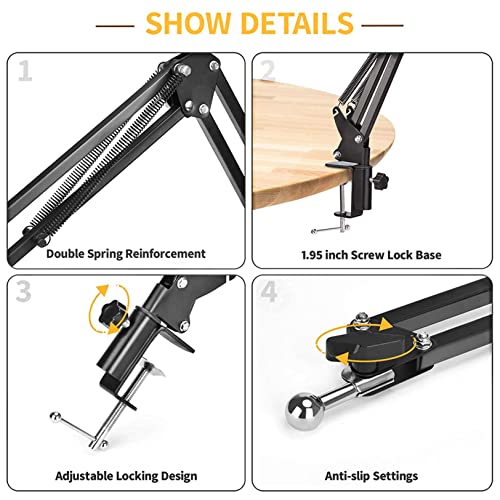 SHOW DETAILS

1

Double Spring Reinforcement

2

1.95 inch Screw Lock Base

3

Adjustable Locking Design

4

Anti-slip Settings