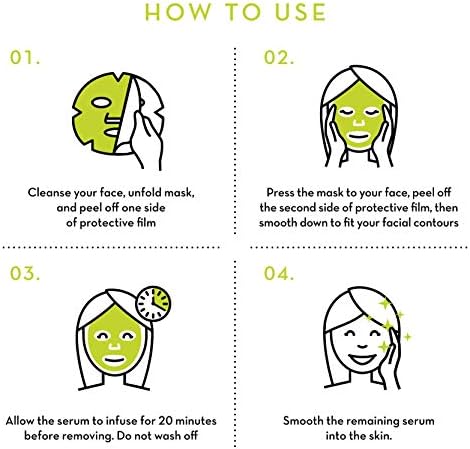 HOW TO USE

01.

Cleanse your face, unfold mask, and peel off one side of protective film

02.

Press the mask to your face, peel off the second side of protective film, then smooth down to fit your facial contours

03.

Allow the serum to infuse for 20 minutes before removing. Do not wash off

04.

Smooth the remaining serum into the skin.