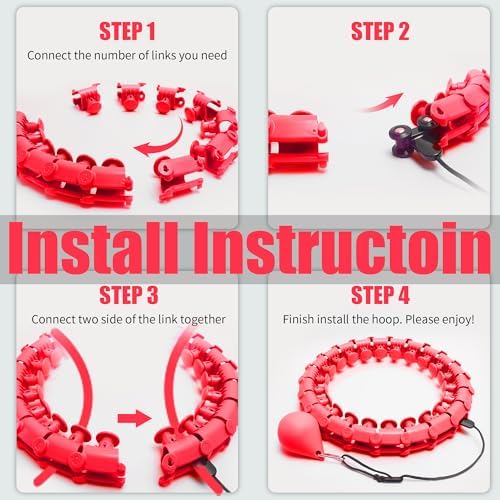 STEP 1
Connect the number of links you need

STEP 2

Install Instructoin

STEP 3
Connect two side of the link together

STEP 4
Finish install the hoop. Please enjoy!