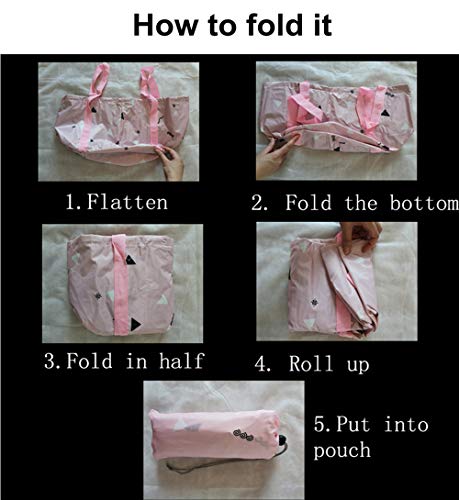 How to fold it

1. Flatten

2. Fold the bottom

3. Fold in half

4. Roll up

5. Put into pouch