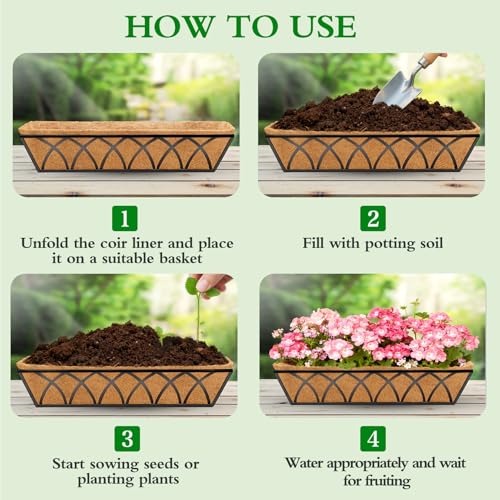 HOW TO USE

1
Unfold the coir liner and place it on a suitable basket

2
Fill with potting soil

3
Start sowing seeds or planting plants

4
Water appropriately and wait for fruiting