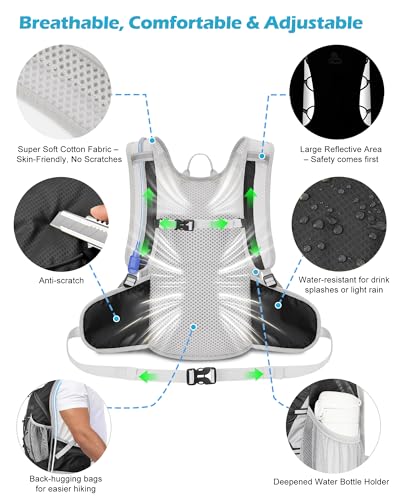 Breathable, Comfortable & Adjustable

Super Soft Cotton Fabric – Skin-Friendly, No Scratches

Large Reflective Area – Safety comes first

Anti-scratch

Water-resistant for drink splashes or light rain

Back-hugging bags for easier hiking

Deepened Water Bottle Holder