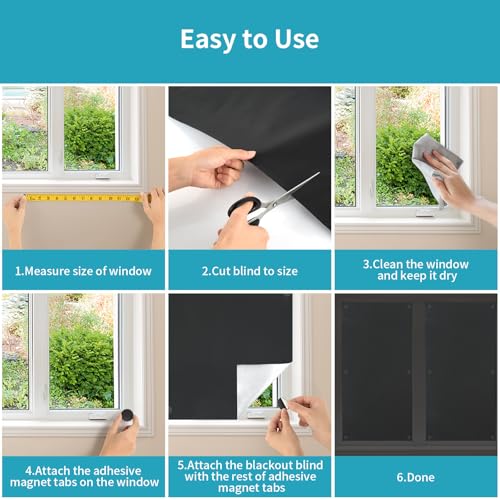 Easy to Use

1.Measure size of window

2.Cut blind to size

3.Clean the window and keep it dry

4.Attach the adhesive magnet tabs on the window

5.Attach the blackout blind with the rest of adhesive magnet tabs

6.Done