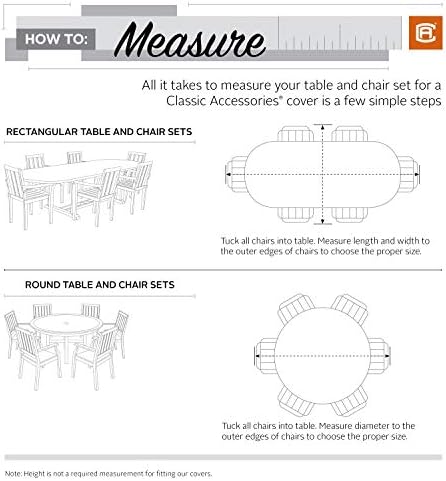 HOW TO: Measure

All it takes to measure your table and chair set for a Classic Accessories® cover is a few simple steps

RECTANGULAR TABLE AND CHAIR SETS

Tuck all chairs into table. Measure length and width to the outer edges of chairs to choose the proper size.

ROUND TABLE AND CHAIR SETS

Tuck all chairs into table. Measure diameter to the outer edges of chairs to choose the proper size.

Note: Height is not a required measurement for fitting our covers.