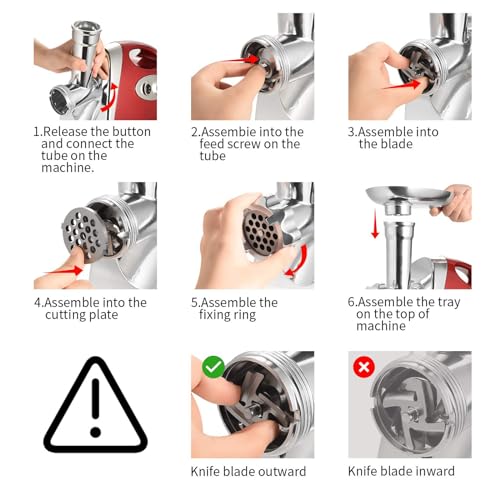 1.Release the button and connect the tube on the machine.

2.Assembie into the feed screw on the tube

3.Assemble into the blade

4.Assemble into the cutting plate

5.Assemble the fixing ring

6.Assemble the tray on the top of machine

Knife blade outward

Knife blade inward