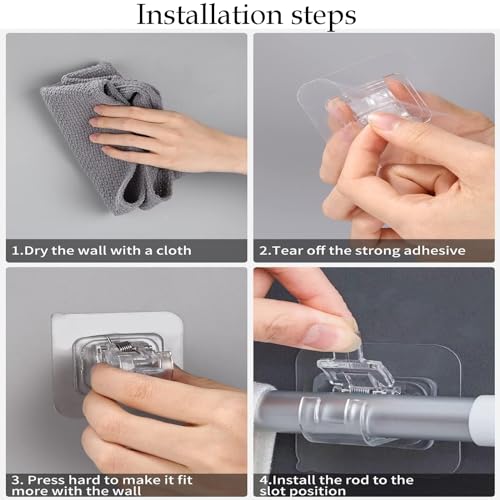 Installation steps

1.Dry the wall with a cloth

2.Tear off the strong adhesive

3. Press hard to make it fit more with the wall

4.Install the rod to the slot position