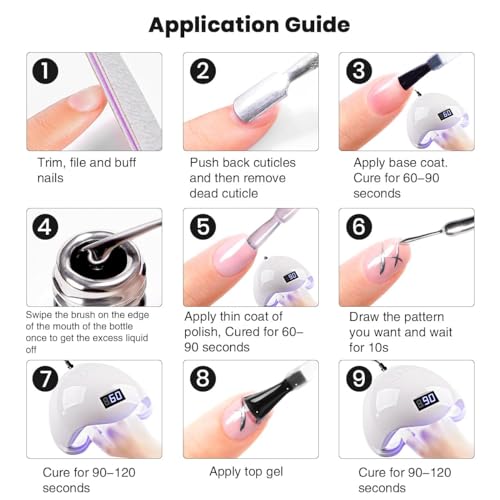 Application Guide

1

Trim, file and buff nails

2

Push back cuticles and then remove dead cuticle

3

60

Apply base coat. Cure for 60–90 seconds

4

Swipe the brush on the edge of the mouth of the bottle once to get the excess liquid off

5

60

Apply thin coat of polish, Cured for 60–90 seconds

6

Draw the pattern you want and wait for 10s

7

60

Cure for 90–120 seconds

8

Apply top gel

9

90

Cure for 90–120 seconds