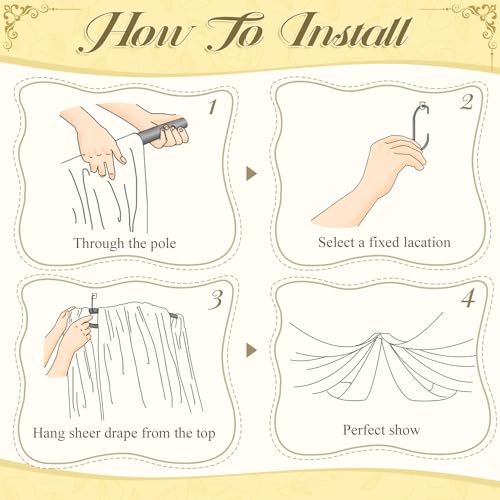 How To Install

1

Through the pole

2

Select a fixed lacation

3

Hang sheer drape from the top

4

Perfect show