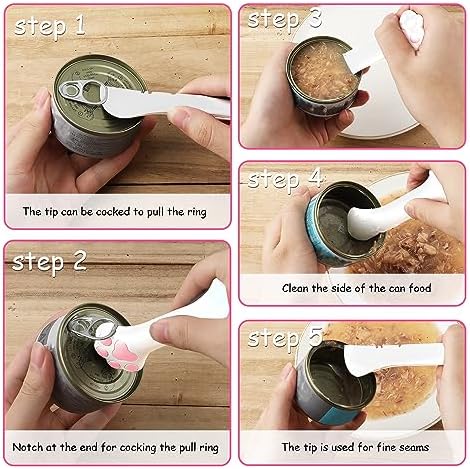 step 1

The tip can be cocked to pull the ring

step 2

Notch at the end for cocking the pull ring

step 3

step 4

Clean the side of the can food

step 5

The tip is used for fine seams