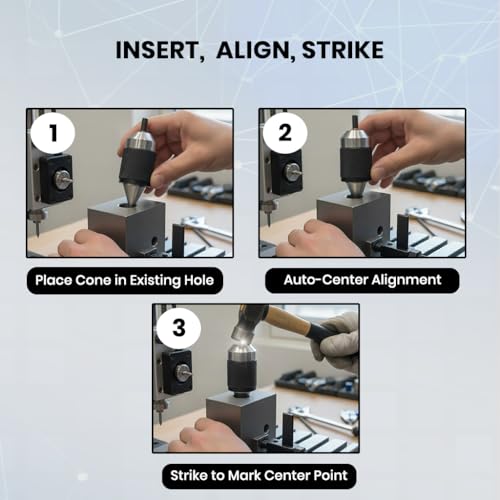 INSERT, ALIGN, STRIKE

1

Place Cone in Existing Hole

2

Auto-Center Alignment

3

Strike to Mark Center Point