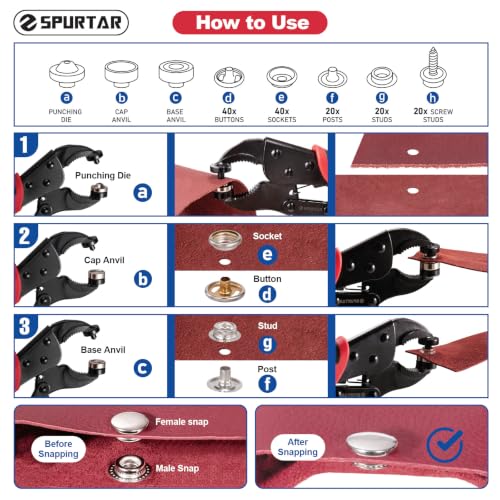 SPURTAR

How to Use

a PUNCHING DIE
b CAP ANVIL
c BASE ANVIL
d 40x BUTTONS
e 40x SOCKETS
f 20x POSTS
g 20x STUDS
h 20x SCREW STUDS

1
Punching Die
a

2
Cap Anvil
b
Socket
e
Button
d

3
Base Anvil
c
Stud
g
Post
f

Before Snapping
Female snap
Male Snap

After Snapping