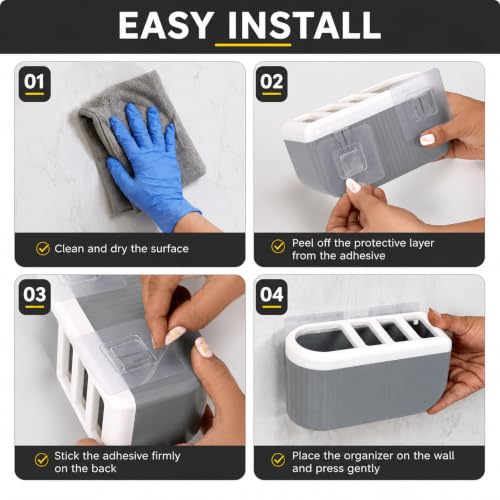 EASY INSTALL

01

Clean and dry the surface

02

Peel off the protective layer from the adhesive

03

Stick the adhesive firmly on the back

04

Place the organizer on the wall and press gently