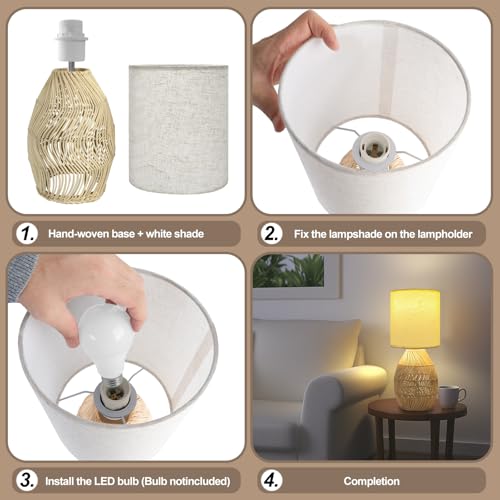 1. Hand-woven base + white shade

2. Fix the lampshade on the lampholder

3. Install the LED bulb (Bulb notincluded)

4. Completion