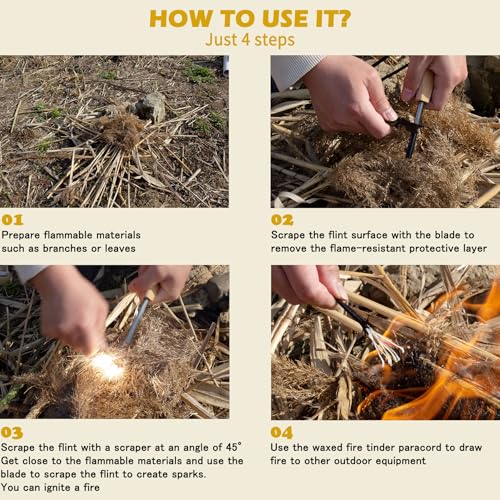 HOW TO USE IT?
Just 4 steps

01
Prepare flammable materials such as branches or leaves

02
Scrape the flint surface with the blade to remove the flame-resistant protective layer

03
Scrape the flint with a scraper at an angle of 45°
Get close to the flammable materials and use the blade to scrape the flint to create sparks.
You can ignite a fire

04
Use the waxed fire tinder paracord to draw fire to other outdoor equipment