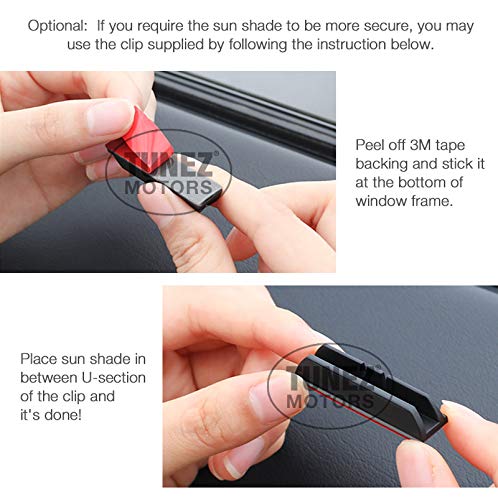 Optional: If you require the sun shade to be more secure, you may use the clip supplied by following the instruction below.

TUNEZ® MOTORS

Peel off 3M tape backing and stick it at the bottom of window frame.

Place sun shade in between U-section of the clip and it's done!

TUNEZ® MOTORS