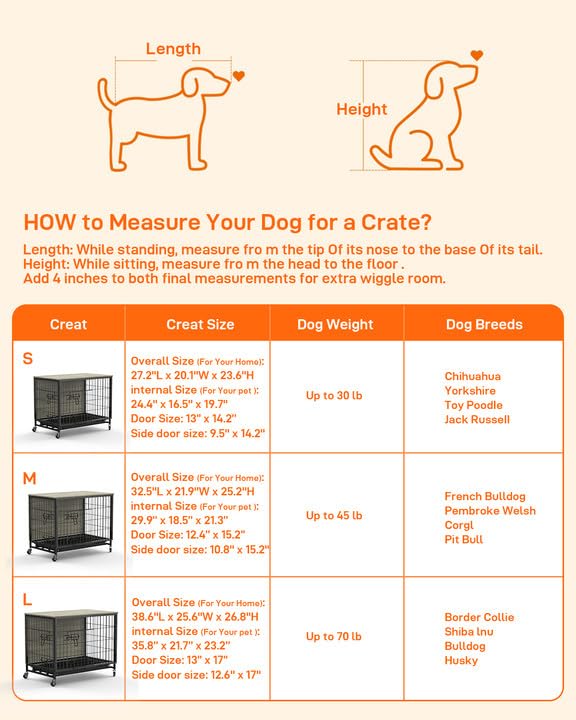 Length

Height

HOW to Measure Your Dog for a Crate?

Length: While standing, measure fro m the tip Of its nose to the base Of its tail.
Height: While sitting, measure fro m the head to the floor .
Add 4 inches to both final measurements for extra wiggle room.

| Creat | Creat Size | Dog Weight | Dog Breeds |
|---|---|---|---|
| S | Overall Size (For Your Home): 27.2"L x 20.1"W x 23.6"H internal Size (For Your pet ): 24.4" x 16.5" x 19.7" Door Size: 13" x 14.2" Side door size: 9.5" x 14.2" | Up to 30 lb | Chihuahua Yorkshire Toy Poodle Jack Russell |
| M | Overall Size (For Your Home): 32.5"L x 21.9"W x 25.2"H internal Size (For Your pet ): 29.9" x 18.5" x 21.3" Door Size: 12.4" x 15.2" Side door size: 10.8" x 15.2" | Up to 45 lb | French Bulldog Pembroke Welsh Corgl Pit Bull |
| L | Overall Size (For Your Home): 38.6"L x 25.6"W x 26.8"H internal Size (For Your pet ): 35.8" x 21.7" x 23.2" Door Size: 13" x 17" Side door size: 12.6" x 17" | Up to 70 lb | Border Collie Shiba lnu Bulldog Husky |