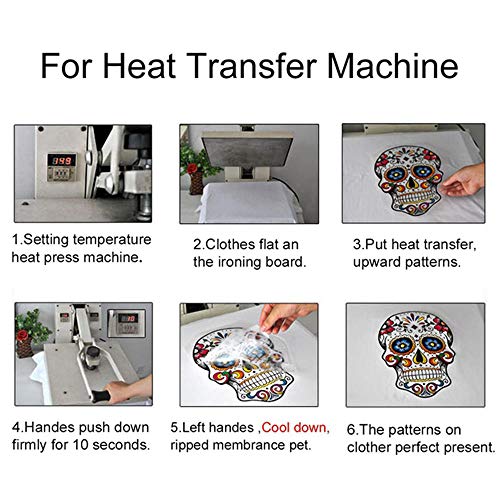 For Heat Transfer Machine

399

1.Setting temperature heat press machine.

2.Clothes flat an the ironing board.

3.Put heat transfer, upward patterns.

10

4.Handes push down firmly for 10 seconds.

5.Left handes ,Cool down, ripped membrance pet.

6.The patterns on clother perfect present.