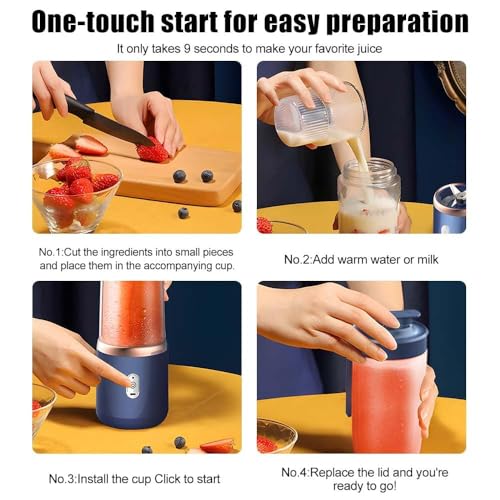 One-touch start for easy preparation

It only takes 9 seconds to make your favorite juice

No.1:Cut the ingredients into small pieces and place them in the accompanying cup.

No.2:Add warm water or milk

No.3:Install the cup Click to start

No.4:Replace the lid and you're ready to go!