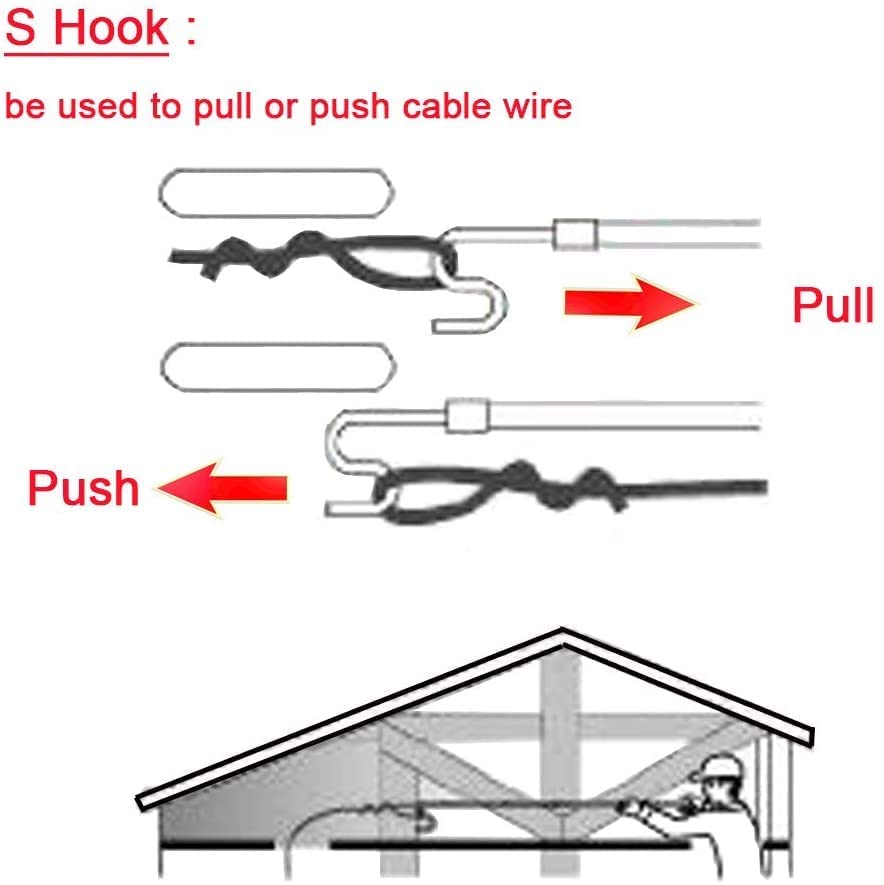 S Hook :

be used to pull or push cable wire

Pull

Push