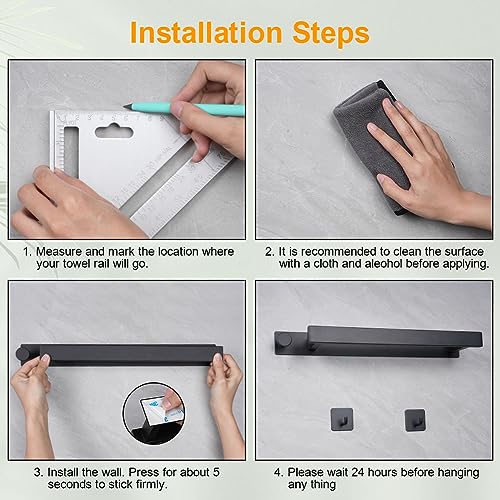 Installation Steps

1. Measure and mark the location where your towel rail will go.

2. It is recommended to clean the surface with a cloth and alcohol before applying.

3. Install the wall. Press for about 5 seconds to stick firmly.

4. Please wait 24 hours before hanging any thing