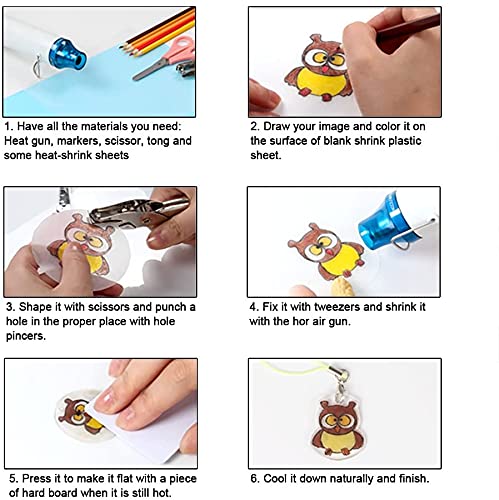 1. Have all the materials you need: Heat gun, markers, scissor, tong and some heat-shrink sheets

2. Draw your image and color it on the surface of blank shrink plastic sheet.

3. Shape it with scissors and punch a hole in the proper place with hole pincers.

4. Fix it with tweezers and shrink it with the hor air gun.

5. Press it to make it flat with a piece of hard board when it is still hot.

6. Cool it down naturally and finish.