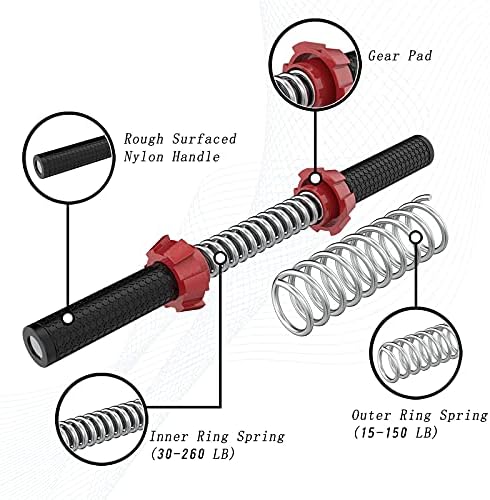 Gear Pad

Rough Surfaced Nylon Handle

Outer Ring Spring (15-150 LB)

Inner Ring Spring (30-260 LB)