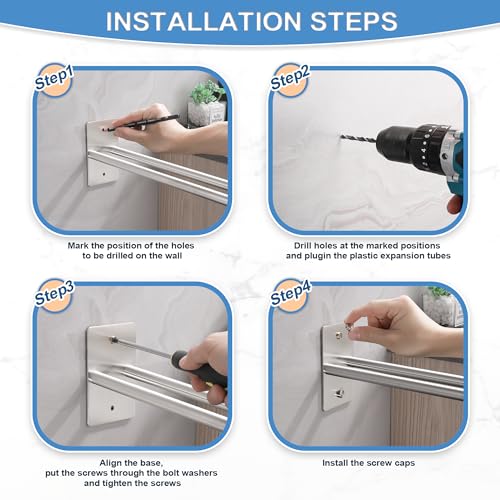 INSTALLATION STEPS

Step1

Mark the position of the holes to be drilled on the wall

Step2

Drill holes at the marked positions and plugin the plastic expansion tubes

Step3

Align the base, put the screws through the bolt washers and tighten the screws

Step4

Install the screw caps