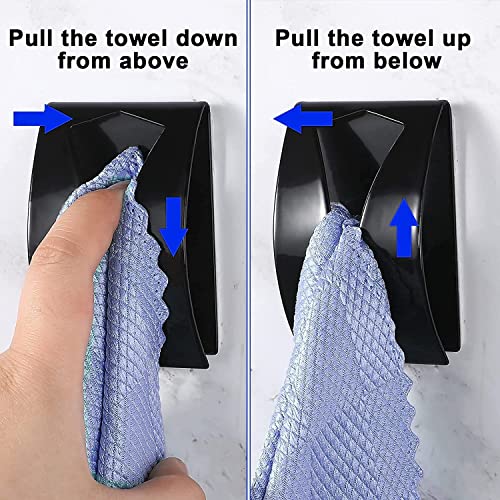 Pull the towel down from above

Pull the towel up from below