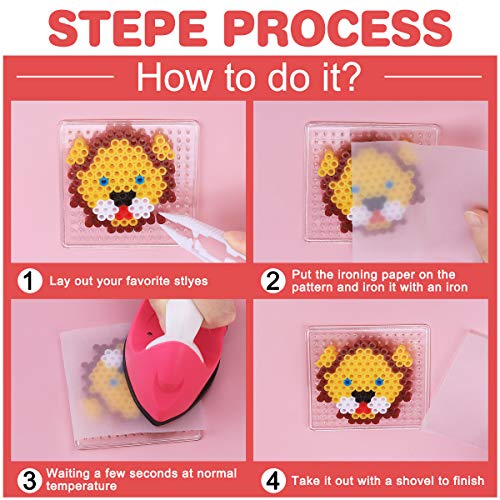 STEPE PROCESS

How to do it?

1 Lay out your favorite stlyes

2 Put the ironing paper on the pattern and iron it with an iron

3 Waiting a few seconds at normal temperature

4 Take it out with a shovel to finish