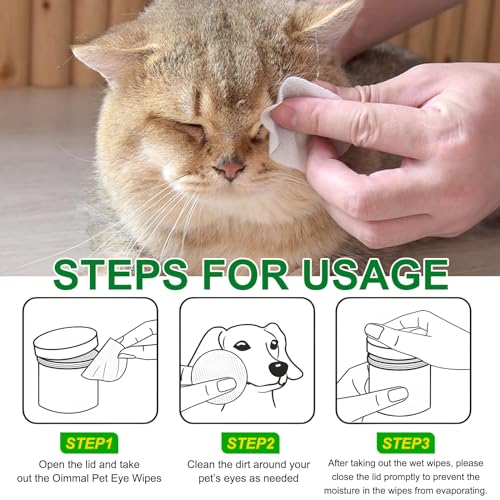 STEPS FOR USAGE

STEP1
Open the lid and take out the Oimmal Pet Eye Wipes

STEP2
Clean the dirt around your pet's eyes as needed

STEP3
After taking out the wet wipes, please close the lid promptly to prevent the moisture in the wipes from evaporating.