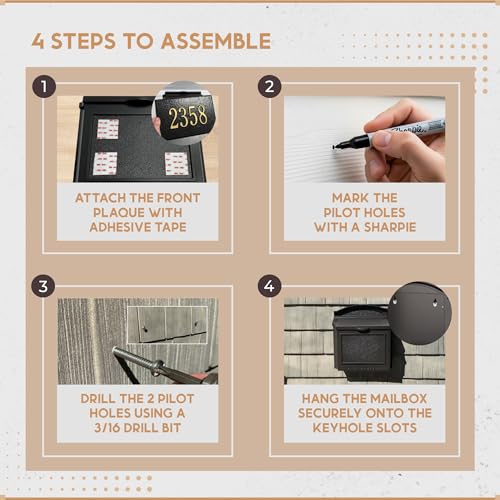 4 STEPS TO ASSEMBLE

1

2358

ATTACH THE FRONT PLAQUE WITH ADHESIVE TAPE

2

Sharpie

MARK THE PILOT HOLES WITH A SHARPIE

3

DRILL THE 2 PILOT HOLES USING A 3/16 DRILL BIT

4

HANG THE MAILBOX SECURELY ONTO THE KEYHOLE SLOTS