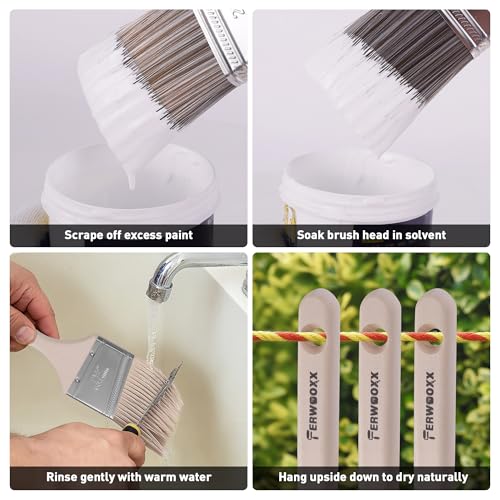 Scrape off excess paint

Soak brush head in solvent

Rinse gently with warm water

FERWOOXX

FERWOOXX

FERWOOXX

Hang upside down to dry naturally