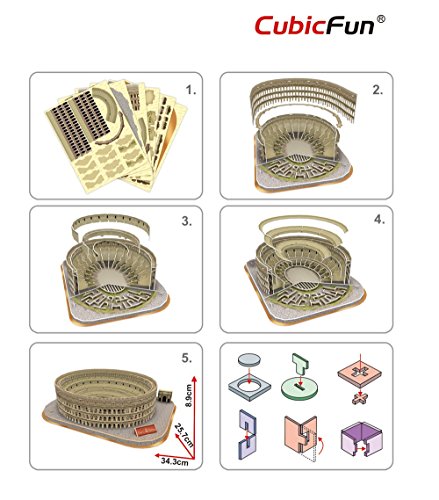 CubicFun®

1.

2.

3.

4.

5.

8.9cm

25.7cm

34.3cm