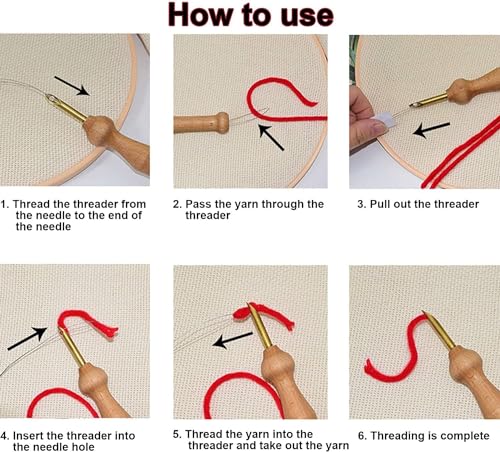 How to use

1. Thread the threader from the needle to the end of the needle

2. Pass the yarn through the threader

3. Pull out the threader

4. Insert the threader into the needle hole

5. Thread the yarn into the threader and take out the yarn

6. Threading is complete