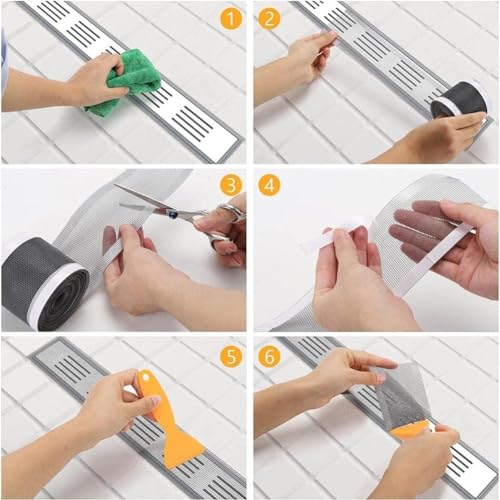 1
2
3
4
5
6