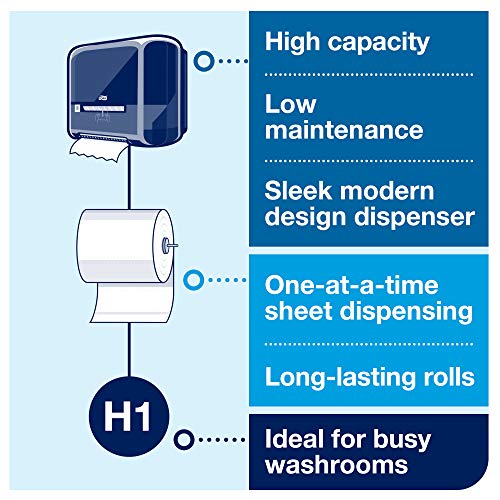 High capacity

Low maintenance

Sleek modern design dispenser

One-at-a-time sheet dispensing

Long-lasting rolls

H1

Ideal for busy washrooms