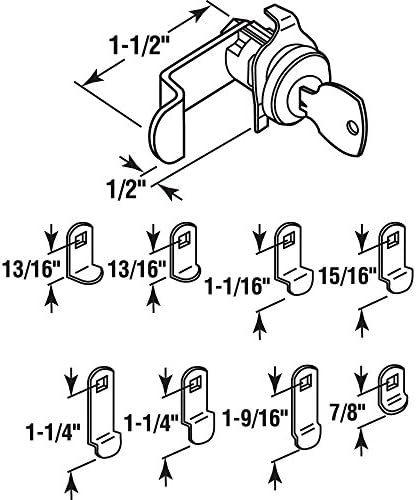 1-1/2"

1/2"

13/16"

13/16"

1-1/16"

15/16"

1-1/4"

1-1/4"

1-9/16"

7/8"