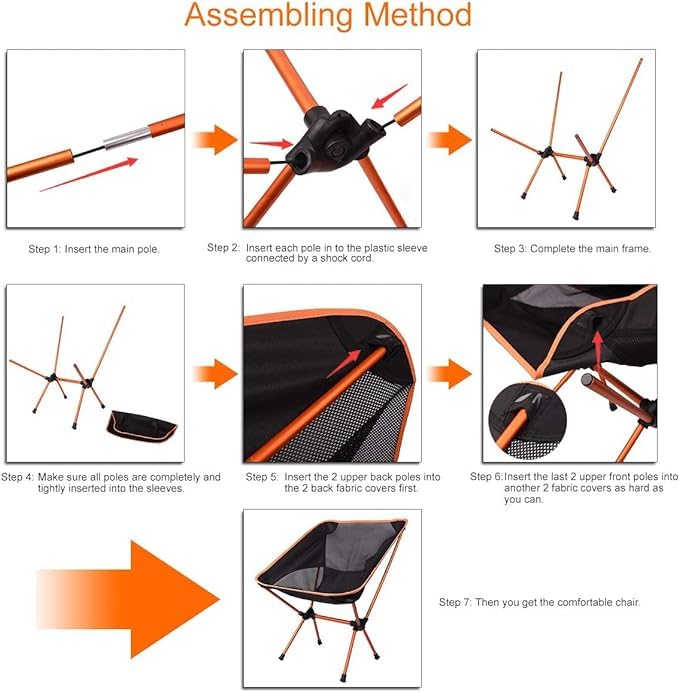 Assembling Method

Step 1: Insert the main pole.

Step 2: Insert each pole in to the plastic sleeve connected by a shock cord.

Step 3: Complete the main frame.

Step 4: Make sure all poles are completely and tightly inserted into the sleeves.

Step 5: Insert the 2 upper back poles into the 2 back fabric covers first.

Step 6: Insert the last 2 upper front poles into another 2 fabric covers as hard as you can.

Step 7: Then you get the comfortable chair.