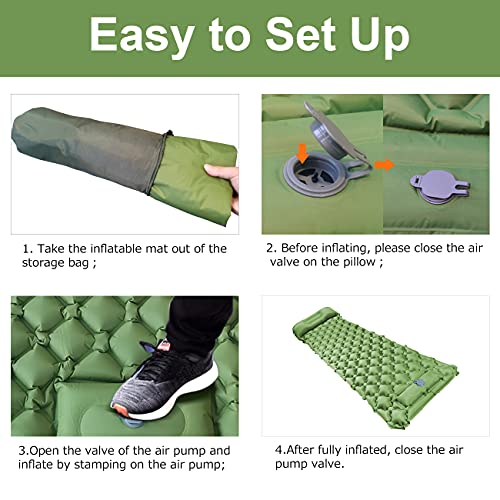 Easy to Set Up

1. Take the inflatable mat out of the storage bag ;

2. Before inflating, please close the air valve on the pillow ;

3.Open the valve of the air pump and inflate by stamping on the air pump;

4.After fully inflated, close the air pump valve.