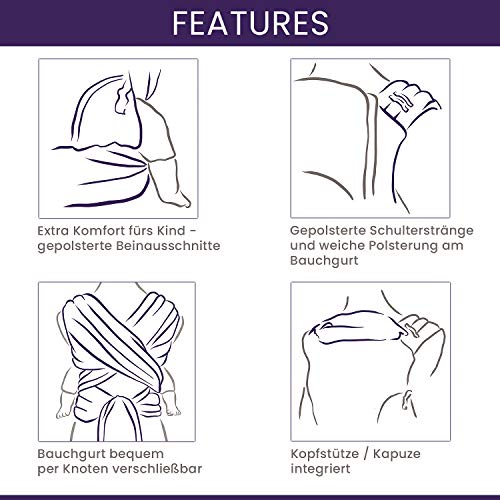 FEATURES

Extra Komfort fürs Kind - gepolsterte Beinausschnitte

Gepolsterte Schulterstränge und weiche Polsterung am Bauchgurt

Bauchgurt bequem per Knoten verschließbar

Kopfstütze / Kapuze integriert