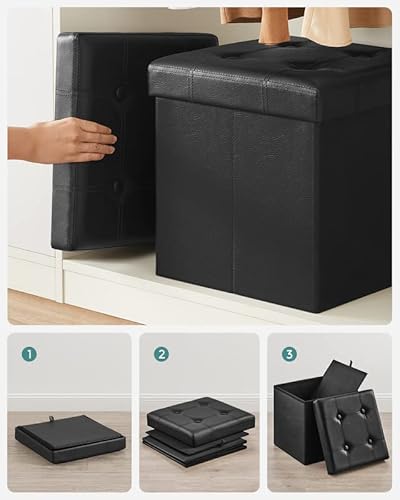 1

2

3