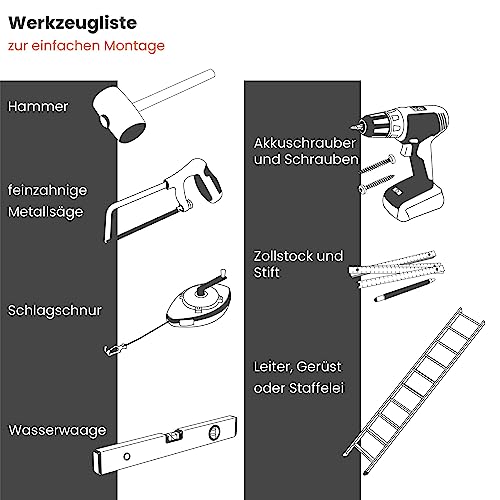 Werkzeugliste
zur einfachen Montage

Hammer

feinzahnige Metallsäge

Schlagschnur

Wasserwaage

Akkuschrauber und Schrauben

Zollstock und Stift

Leiter, Gerüst oder Staffelei