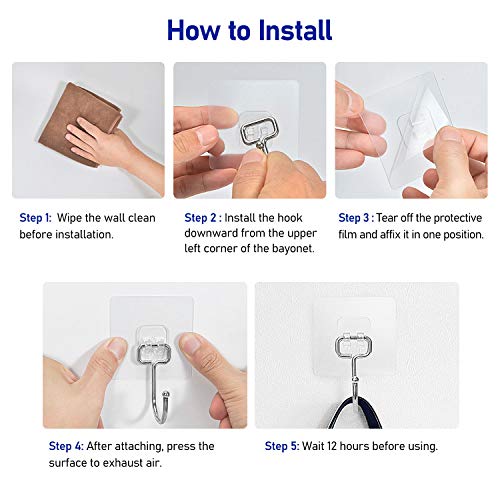 How to Install

Step 1: Wipe the wall clean before installation.

Step 2 : Install the hook downward from the upper left corner of the bayonet.

Step 3 : Tear off the protective film and affix it in one position.

Step 4: After attaching, press the surface to exhaust air.

Step 5: Wait 12 hours before using.