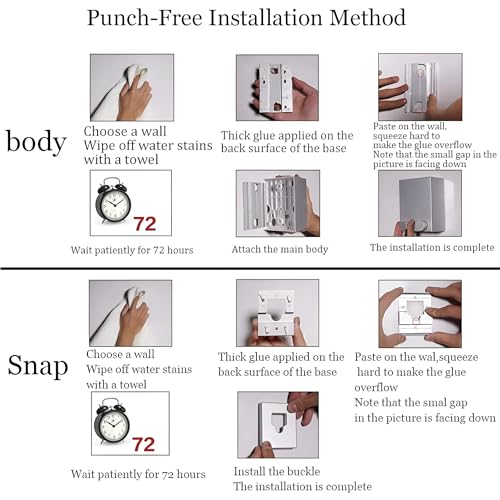 Punch-Free Installation Method

body

Choose a wall
Wipe off water stains with a towel

Thick glue applied on the back surface of the base

Paste on the wall, squeeze hard to make the glue overflow
Note that the small gap in the picture is facing down

72

Wait patiently for 72 hours

Attach the main body

The installation is complete

Snap

Choose a wall
Wipe off water stains with a towel

Thick glue applied on the back surface of the base

Paste on the wal,squeeze hard to make the glue overflow
Note that the smal gap in the picture is facing down

72

Wait patiently for 72 hours

Install the buckle
The installation is complete