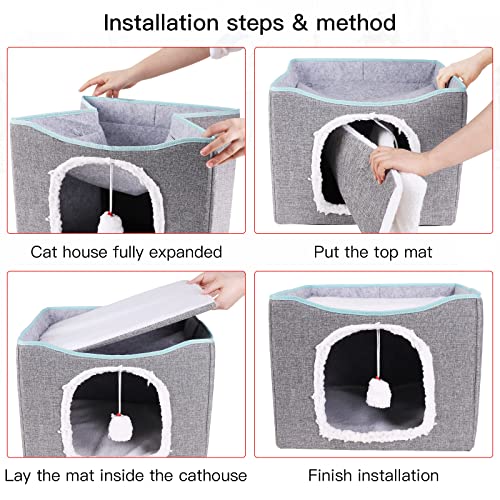 Installation steps & method

Cat house fully expanded

Put the top mat

Lay the mat inside the cathouse

Finish installation