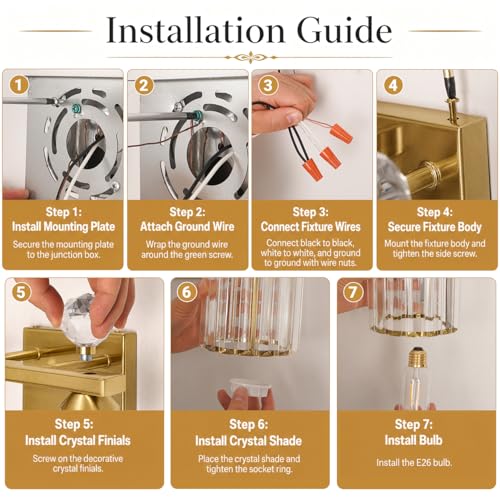 Installation Guide

1

Step 1:
Install Mounting Plate

Secure the mounting plate to the junction box.

2

Step 2:
Attach Ground Wire

Wrap the ground wire around the green screw.

3

Step 3:
Connect Fixture Wires

Connect black to black, white to white, and ground to ground with wire nuts.

4

Step 4:
Secure Fixture Body

Mount the fixture body and tighten the side screw.

5

Step 5:
Install Crystal Finials

Screw on the decorative crystal finials.

6

Step 6:
Install Crystal Shade

Place the crystal shade and tighten the socket ring.

7

Step 7:
Install Bulb

Install the E26 bulb.