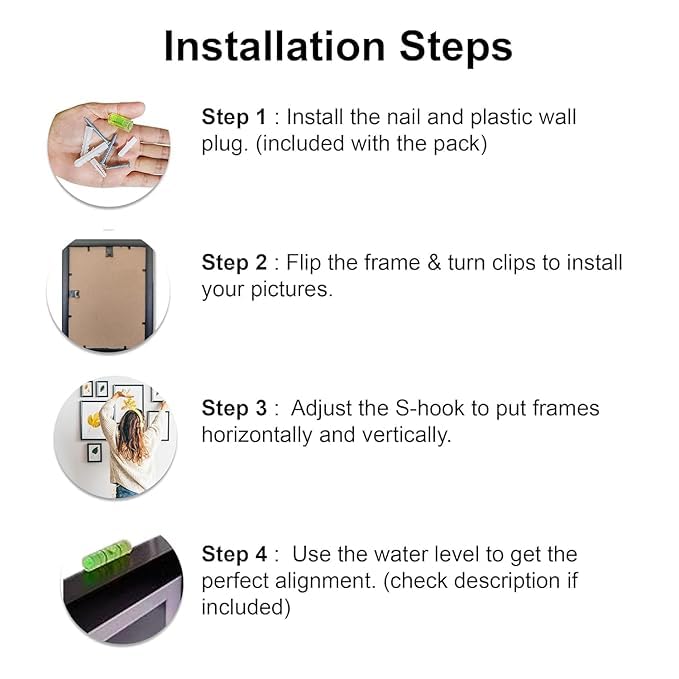 Installation Steps

Step 1 : Install the nail and plastic wall plug. (included with the pack)

Step 2 : Flip the frame & turn clips to install your pictures.

Step 3 : Adjust the S-hook to put frames horizontally and vertically.

Step 4 : Use the water level to get the perfect alignment. (check description if included)