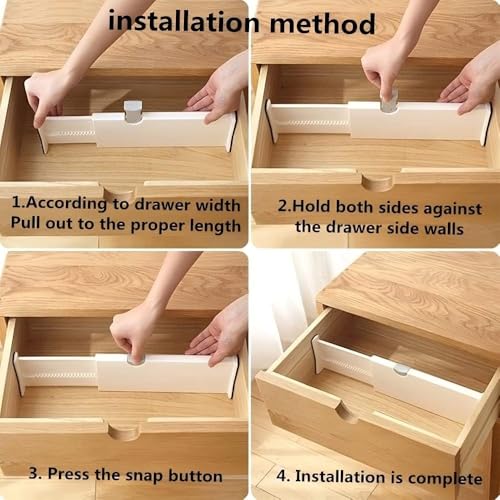 installation method

1.According to drawer width
Pull out to the proper length

2.Hold both sides against
the drawer side walls

3. Press the snap button

4. Installation is complete