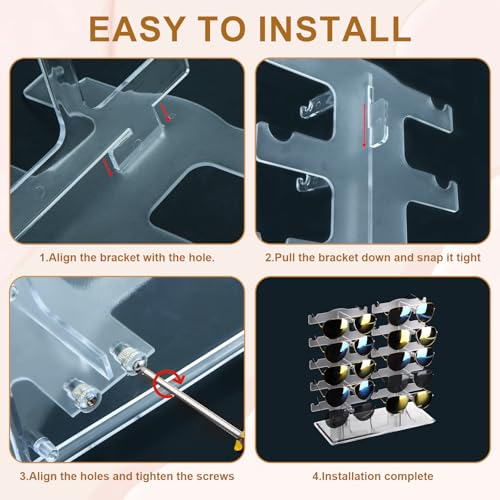 EASY TO INSTALL

1.Align the bracket with the hole.

2.Pull the bracket down and snap it tight

3.Align the holes and tighten the screws

4.Installation complete