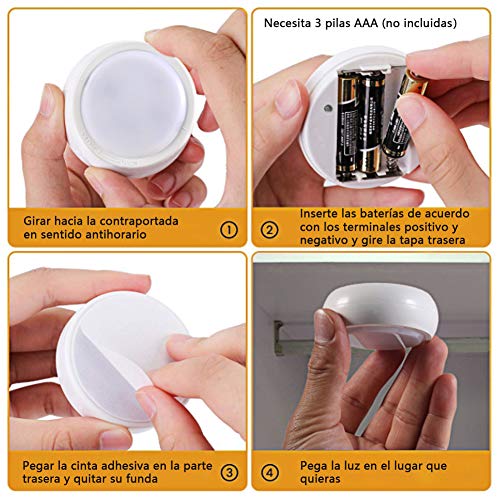 Girar hacia la contraportada en sentido antihorario ①

Necesita 3 pilas AAA (no incluidas)

② Inserte las baterías de acuerdo con los terminales positivo y negativo y gire la tapa trasera

Pegar la cinta adhesiva en la parte trasera y quitar su funda ③

④ Pega la luz en el lugar que quieras